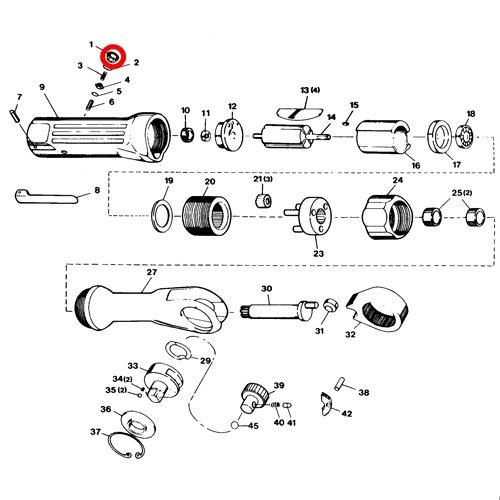 1
2
3
4
5
6
7
9
10
11
12
13 (4)
14
15
16
17
18
8
19
20
21 (3)
23
24
25 (2)
27
30
31
32
29
33
34 (2)
35 (2)
36
37
39
40
41
45
38
42