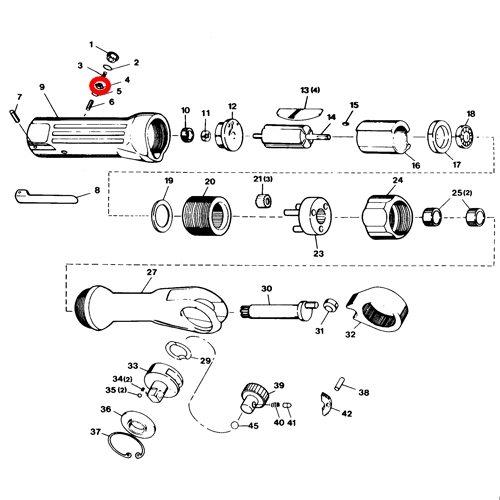 1
2
3
4
5
6
7
9
10
11
12
13 (4)
14
15
16
17
18
8
19
20
21 (3)
23
24
25 (2)
27
30
31
32
29
33
34 (2)
35 (2)
36
37
39
40
41
45
38
42